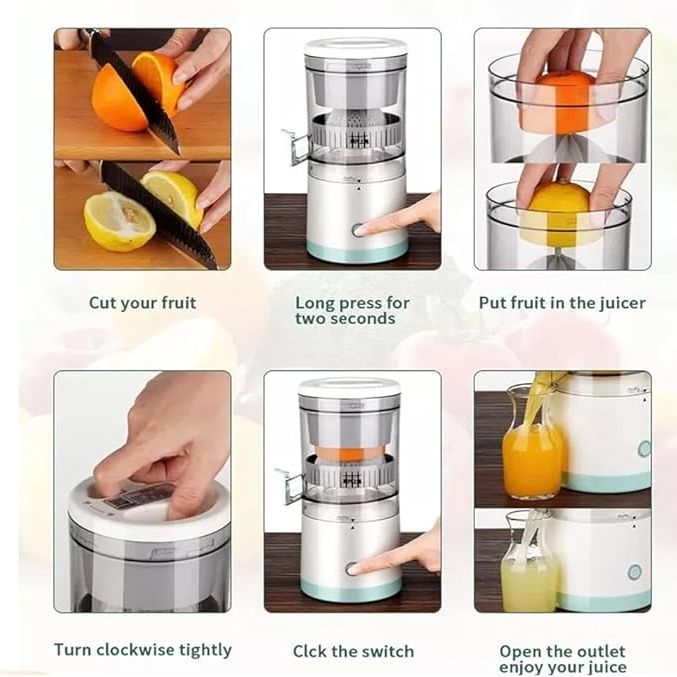 Cut your fruit

Long press for two seconds

Put fruit in the juicer

Turn clockwise tightly

Clck the switch

Open the outlet enjoy your juice